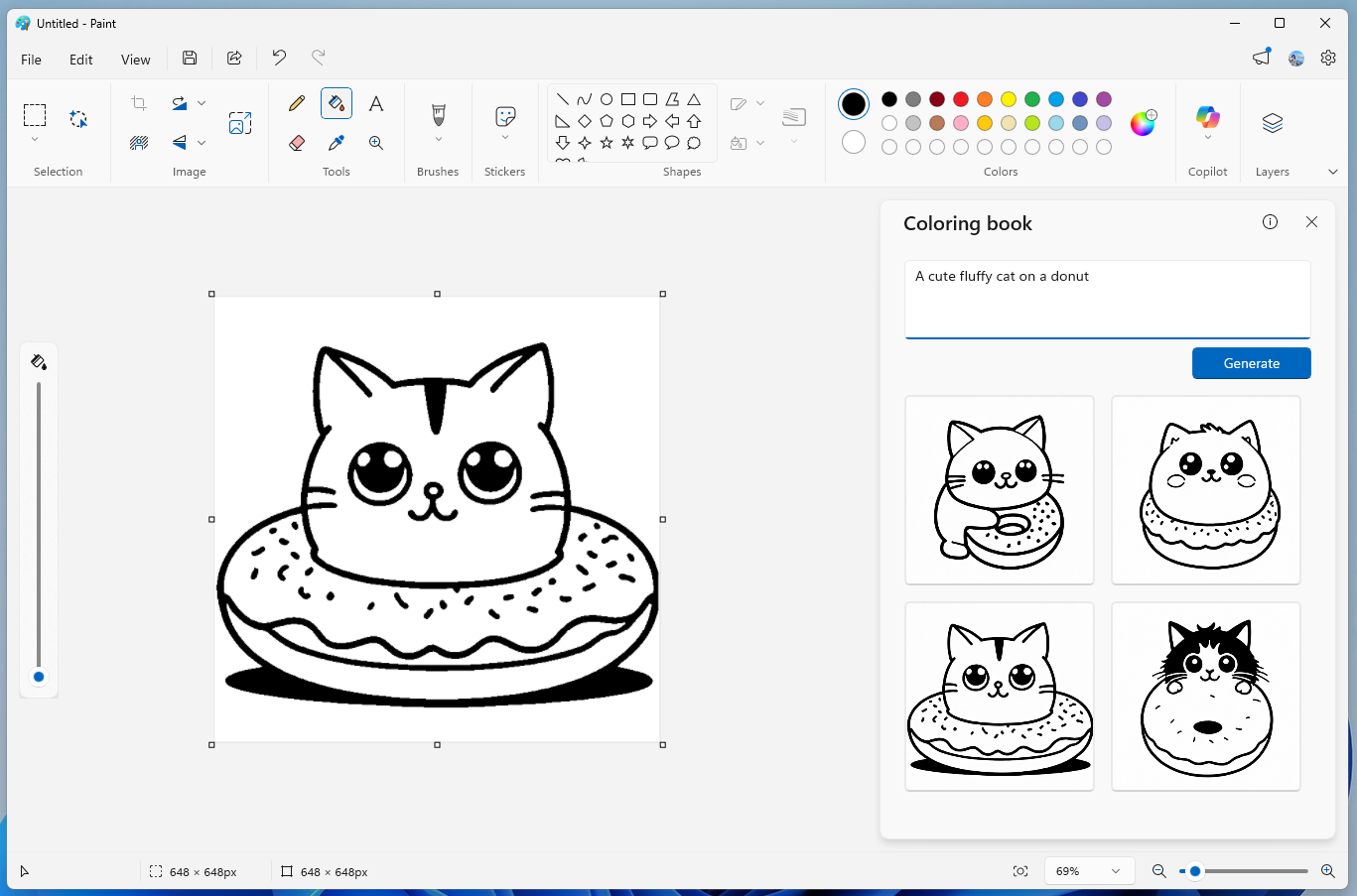 Untitled - Paint

File Edit View

Selection Image Tools Brushes Stickers Shapes Colors Copilot Layers

Coloring book

A cute fluffy cat on a donut

Generate

648 × 648px 648 × 648px 69%