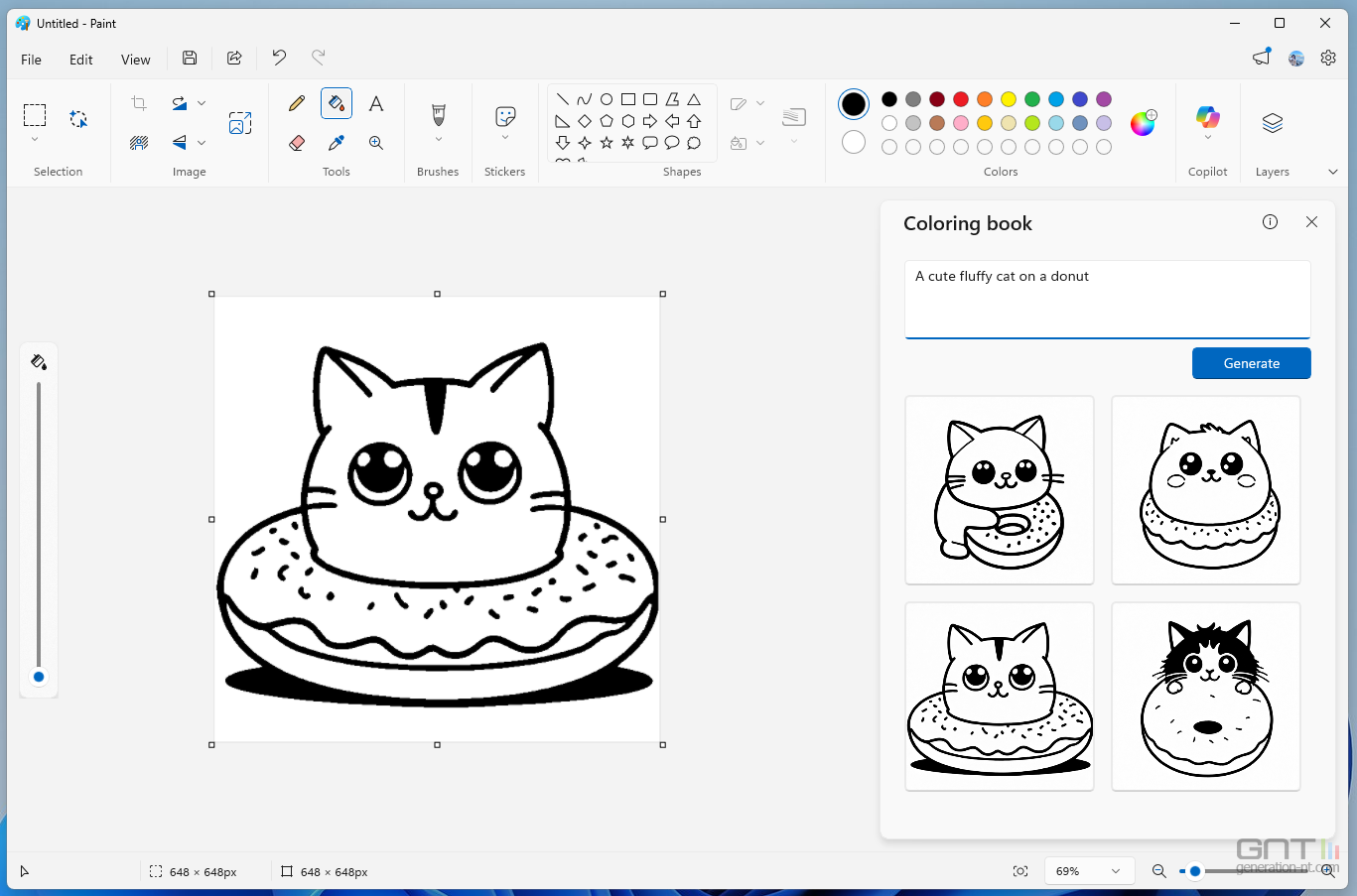 Untitled - Paint

File Edit View

Selection Image Tools Brushes Stickers Shapes Colors Copilot Layers

Coloring book

A cute fluffy cat on a donut

Generate

648 × 648px 648 × 648px 69%

GNT
generation-nt.com