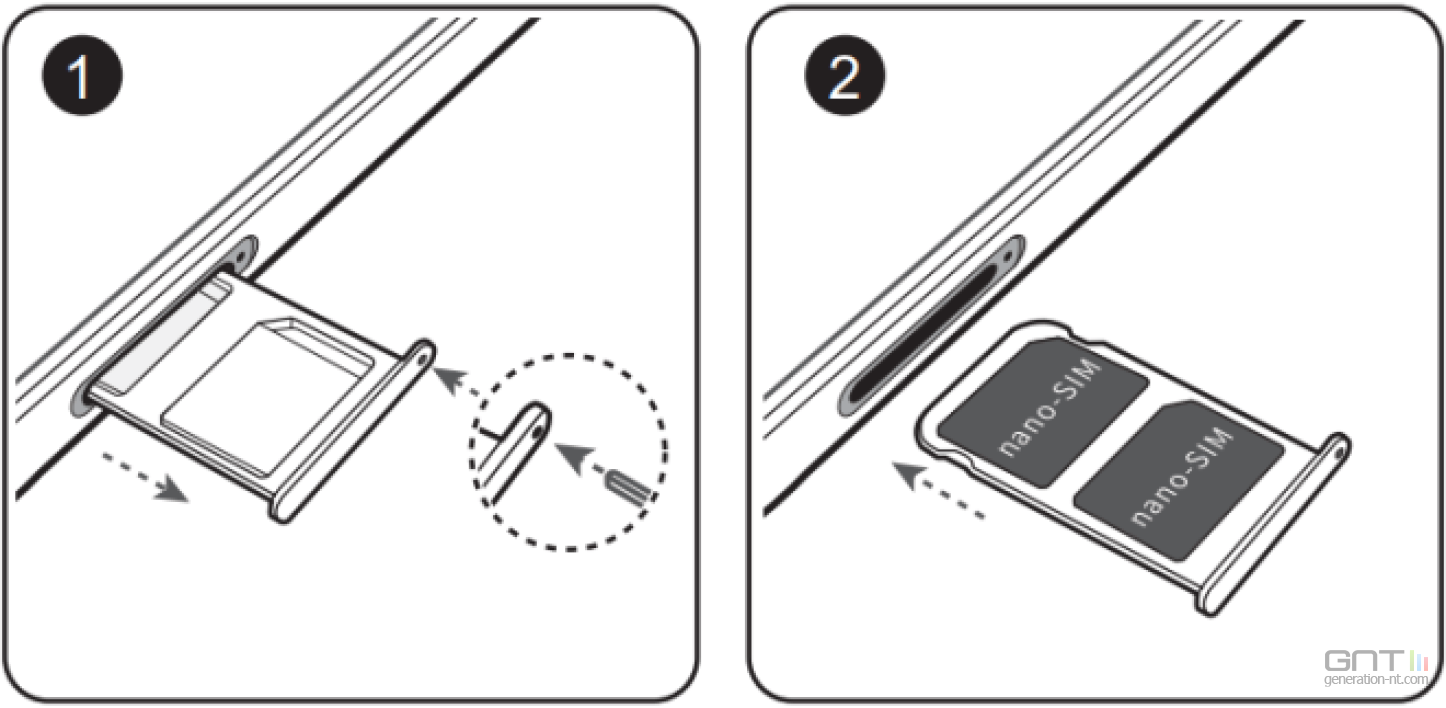 1

2

nano-SIM

nano-SIM

GNT
generation-nt.com