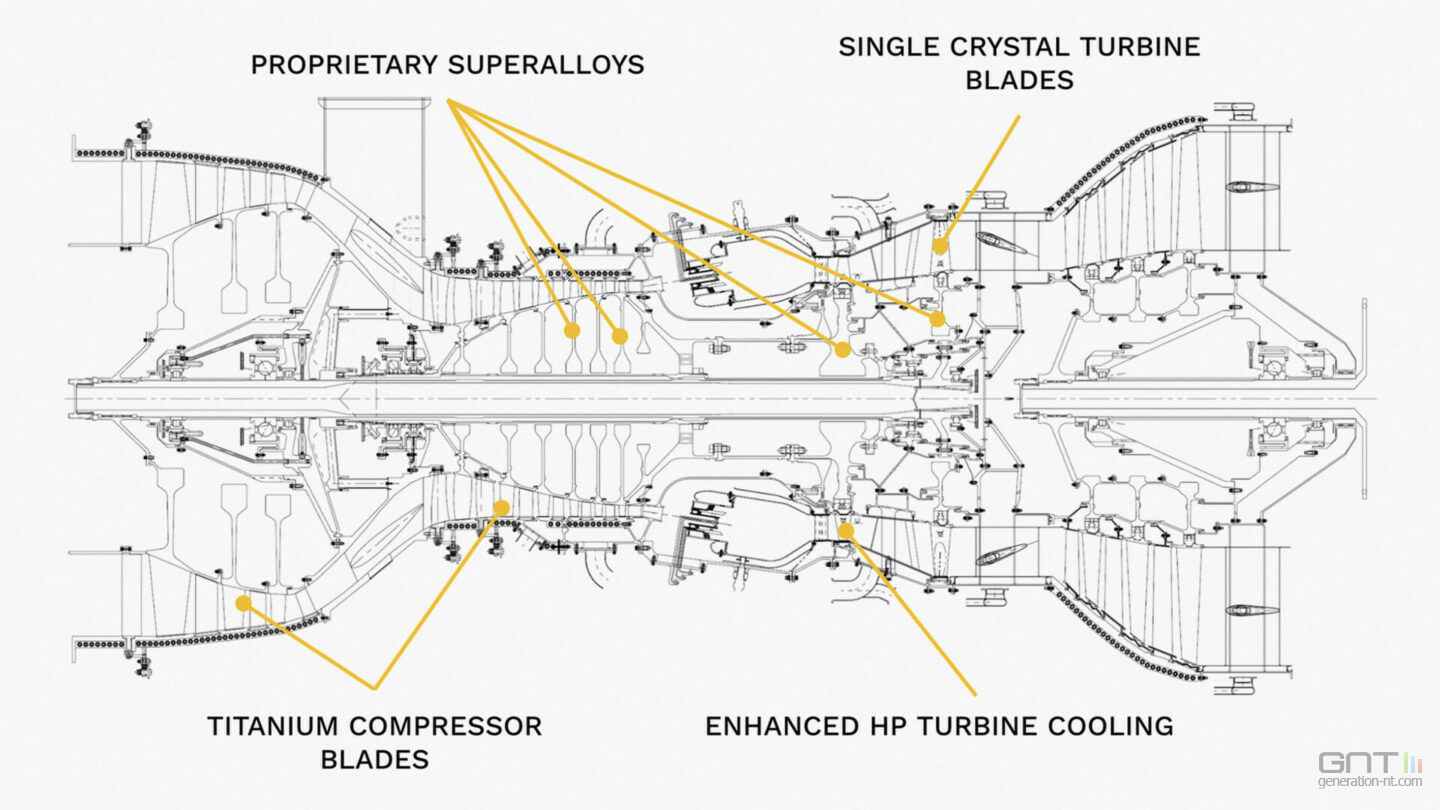 PROPRIETARY SUPERALLOYS

SINGLE CRYSTAL TURBINE BLADES

TITANIUM COMPRESSOR BLADES

ENHANCED HP TURBINE COOLING

GNT
generation-nt.com