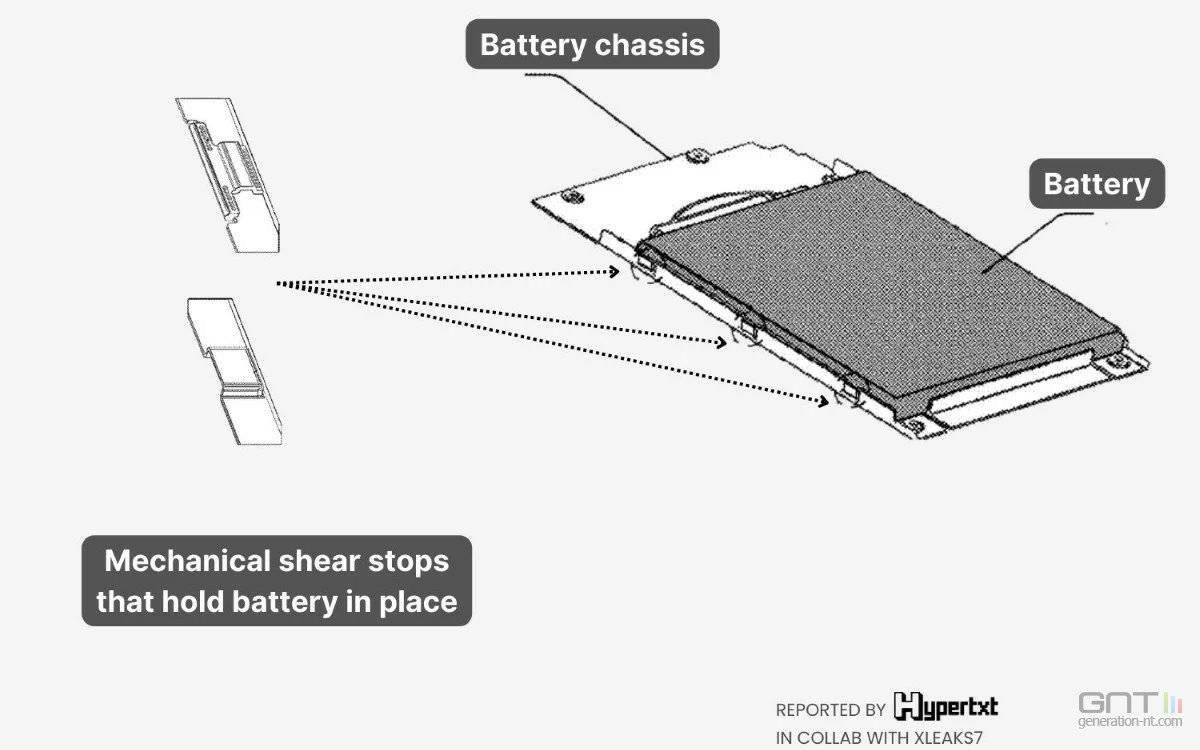 Battery chassis

Battery

Mechanical shear stops that hold battery in place

REPORTED BY Hypertxt
IN COLLAB WITH XLEAKS7

GNT
generation-nt.com